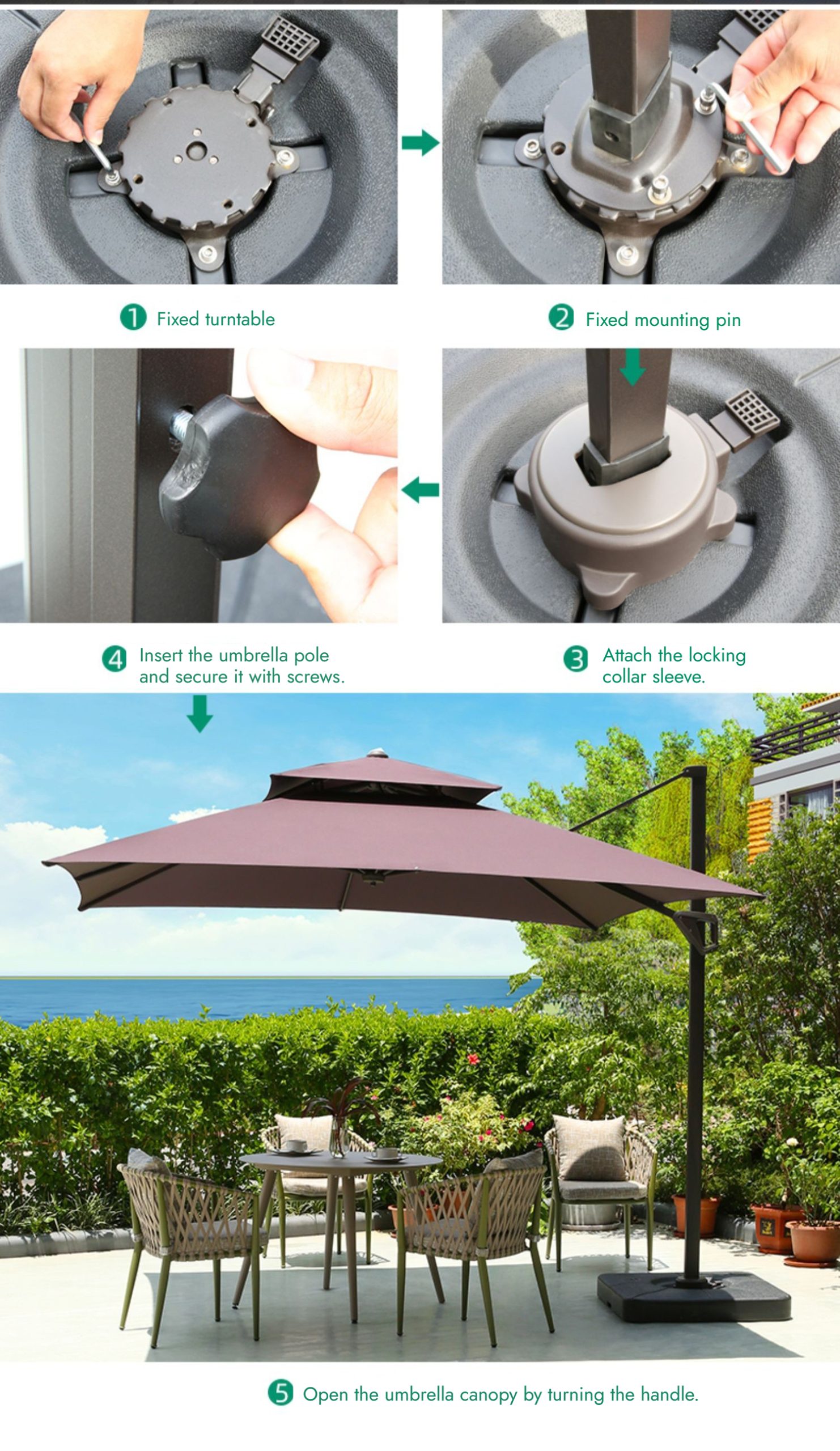 1 Fixed turntable

2 Fixed mounting pin

4 Insert the umbrella pole and secure it with screws.

3 Attach the locking collar sleeve.

5 Open the umbrella canopy by turning the handle.