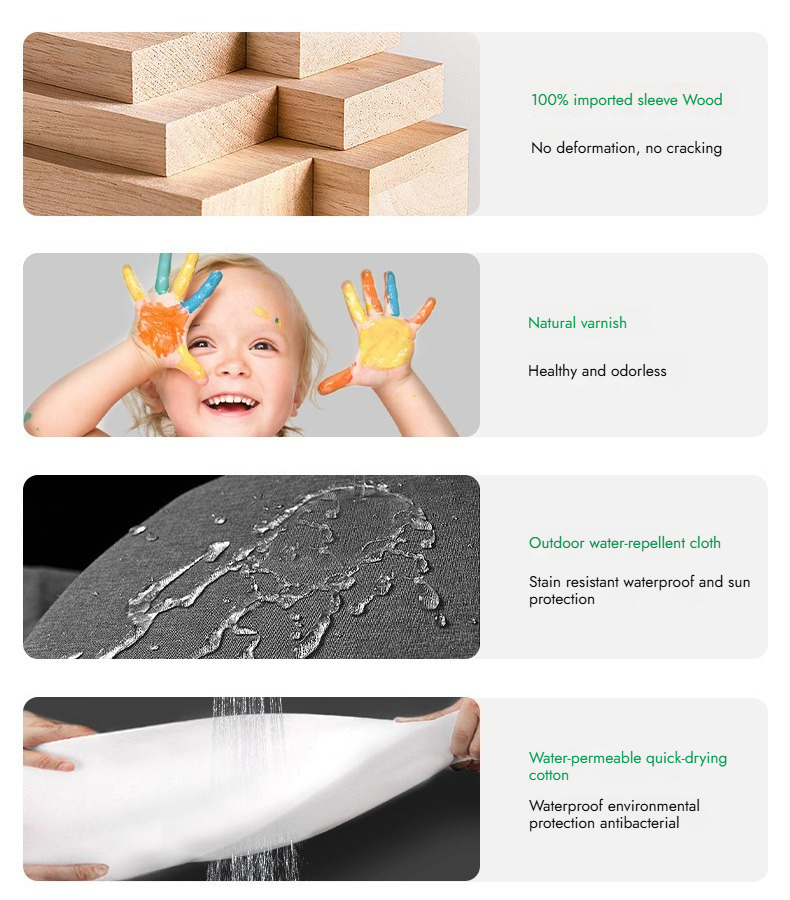 100% imported sleeve Wood

No deformation, no cracking

Natural varnish

Healthy and odorless

Outdoor water-repellent cloth

Stain resistant waterproof and sun protection

Water-permeable quick-drying cotton

Waterproof environmental protection antibacterial