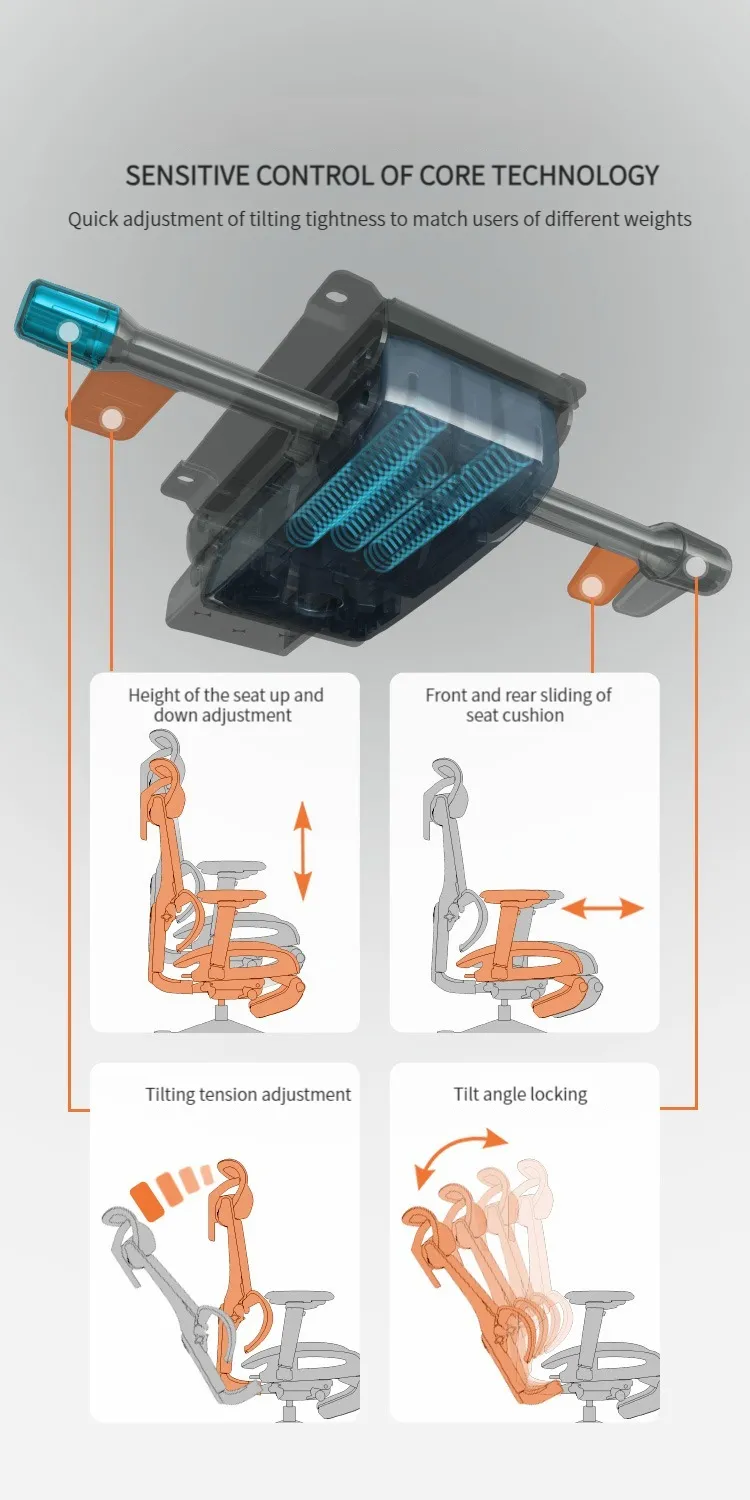 SENSITIVE CONTROL OF CORE TECHNOLOGY

Quick adjustment of tilting tightness to match users of different weights

Height of the seat up and down adjustment

Front and rear sliding of seat cushion

Tilting tension adjustment

Tilt angle locking