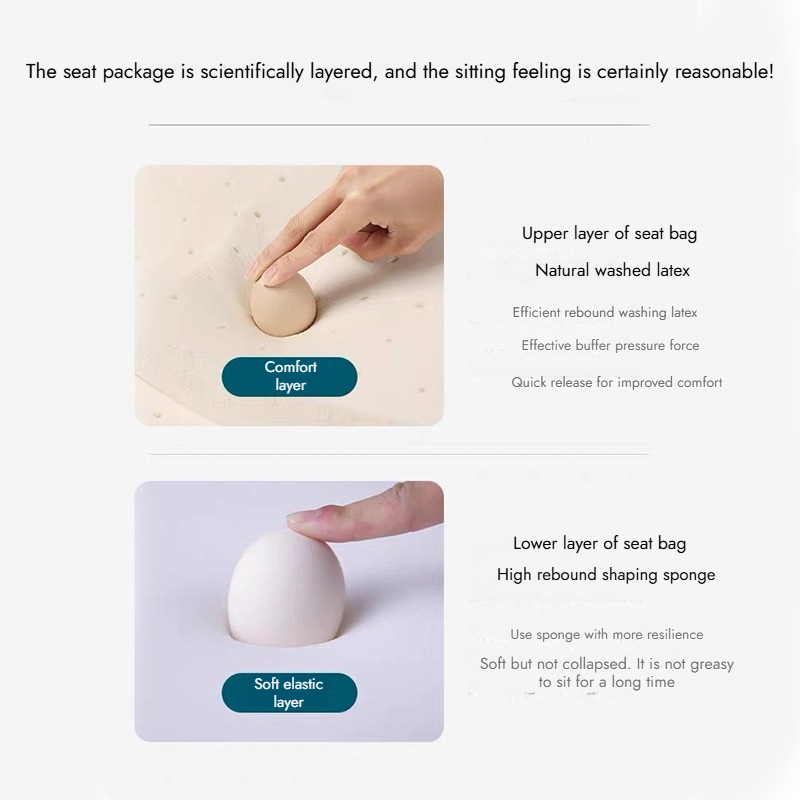 The seat package is scientifically layered, and the sitting feeling is certainly reasonable!

Comfort layer

Upper layer of seat bag

Natural washed latex

Efficient rebound washing latex

Effective buffer pressure force

Quick release for improved comfort

Soft elastic layer

Lower layer of seat bag

High rebound shaping sponge

Use sponge with more resilience

Soft but not collapsed. It is not greasy to sit for a long time