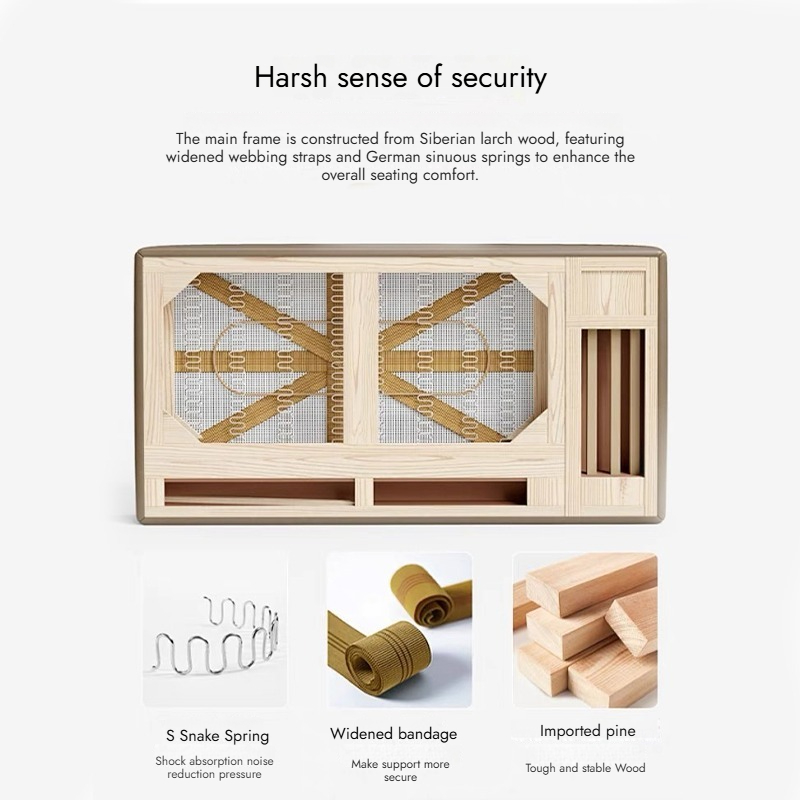 Harsh sense of security

The main frame is constructed from Siberian larch wood, featuring widened webbing straps and German sinuous springs to enhance the overall seating comfort.

S Snake Spring

Shock absorption noise reduction pressure

Widened bandage

Make support more secure

Imported pine

Tough and stable Wood