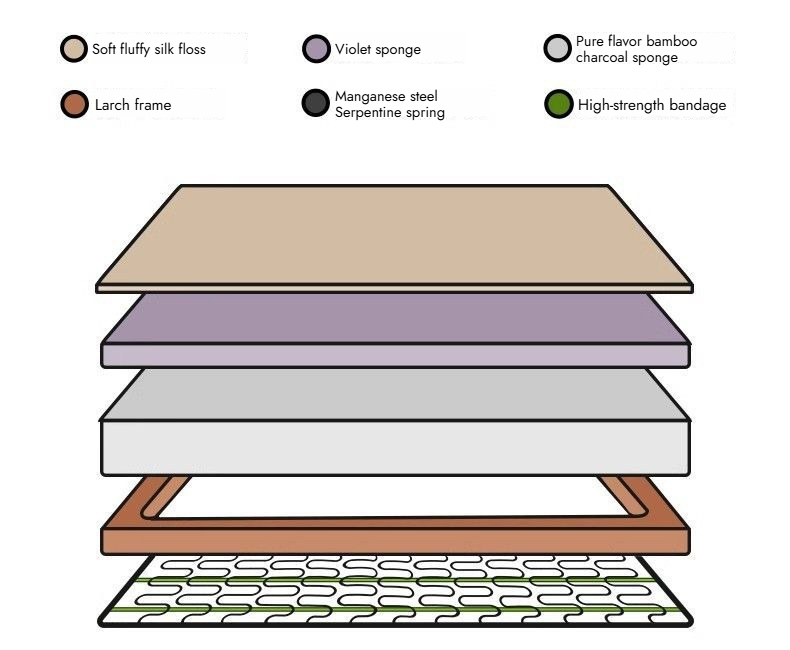 Soft fluffy silk floss

Violet sponge

Pure flavor bamboo charcoal sponge

Larch frame

Manganese steel Serpentine spring

High-strength bandage