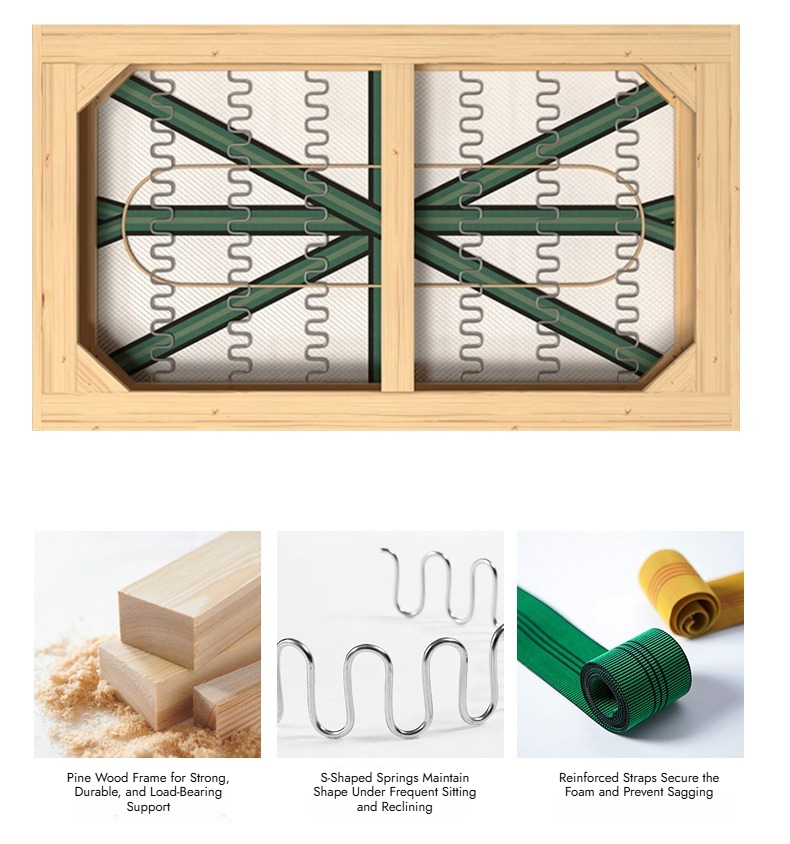 Pine Wood Frame for Strong, Durable, and Load-Bearing Support

S-Shaped Springs Maintain Shape Under Frequent Sitting and Reclining

Reinforced Straps Secure the Foam and Prevent Sagging